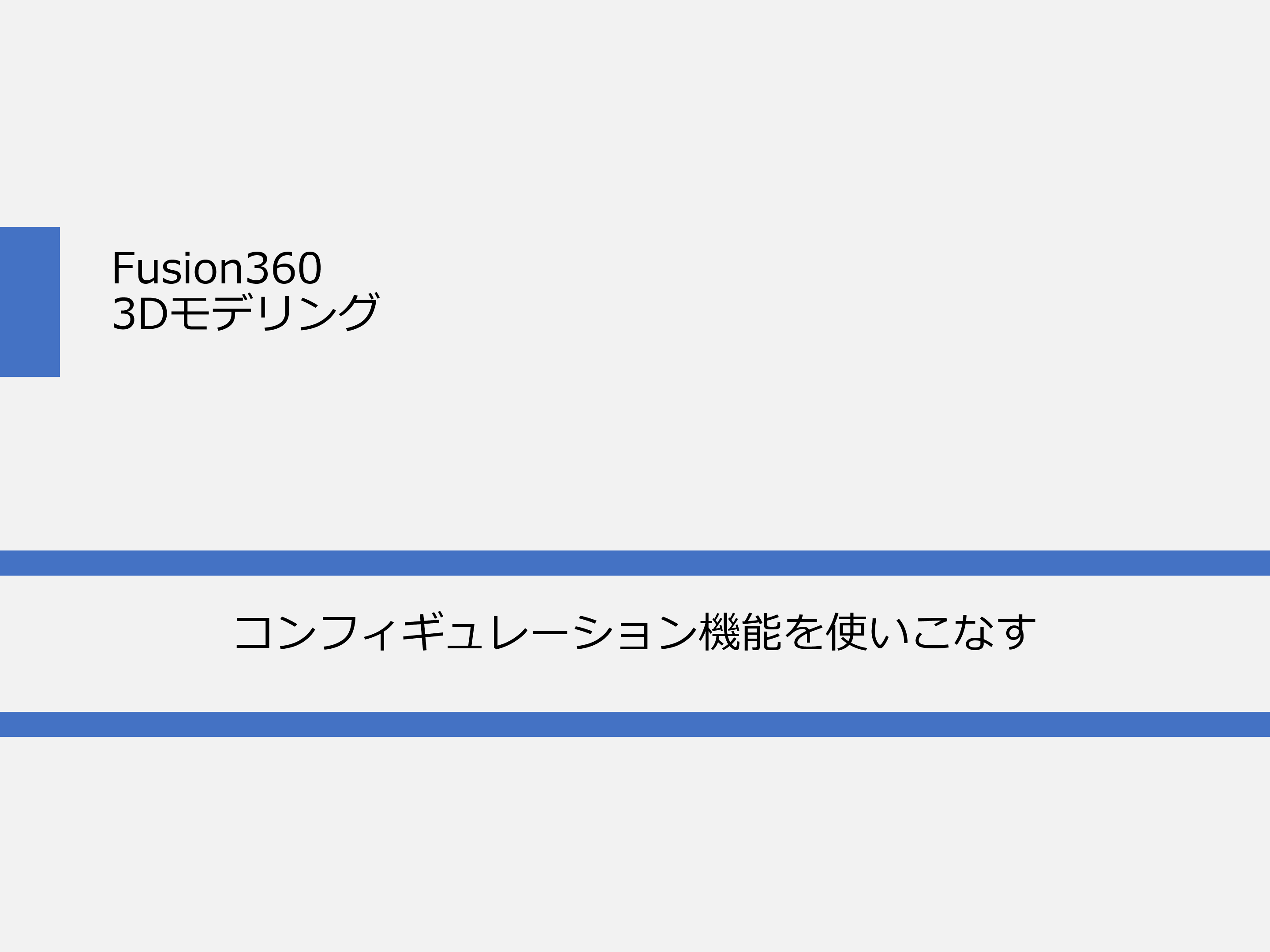 Fusion360
3Dモデリング

コンフィギュレーション機能を使いこなす